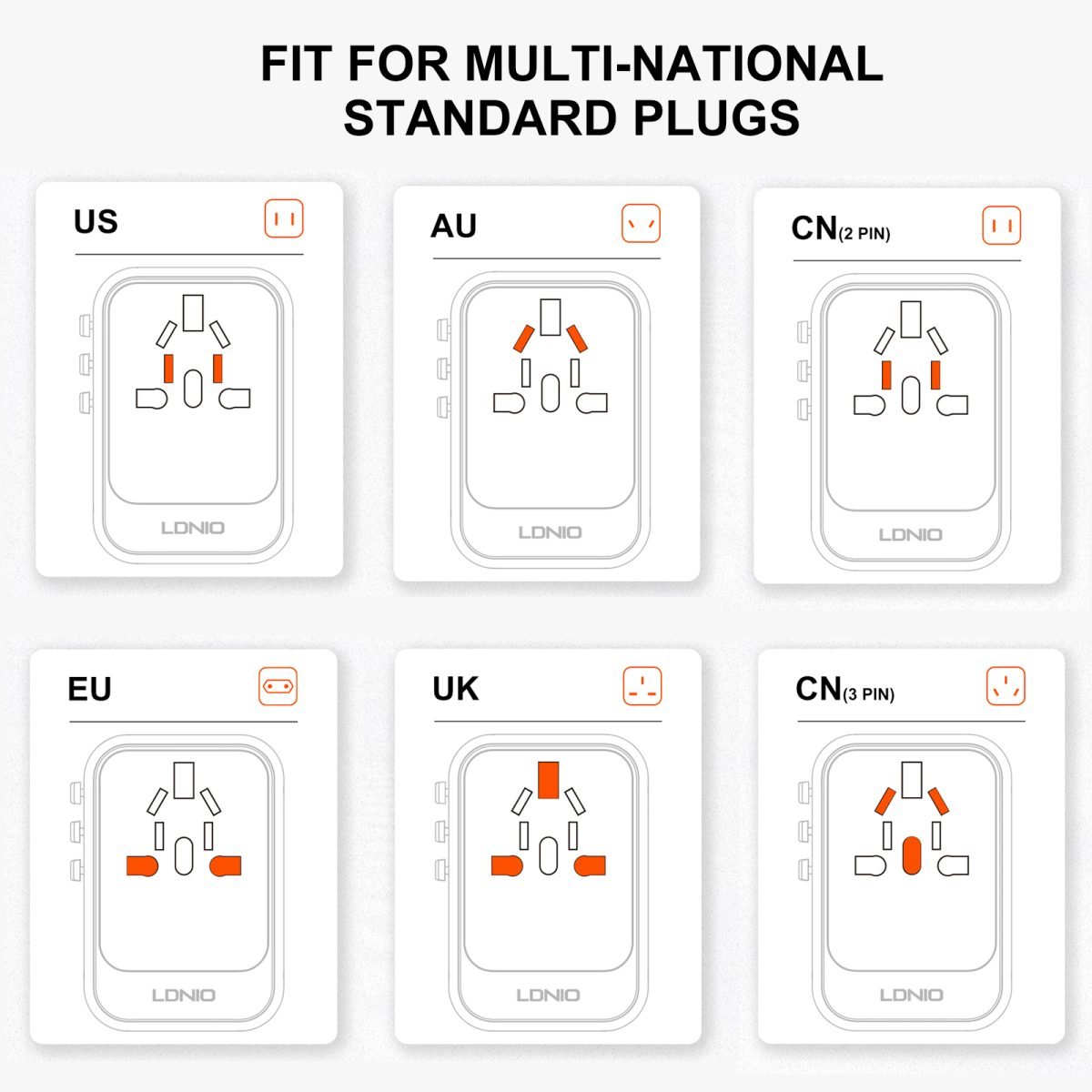 FIT FOR MULTI-NATIONAL STANDARD PLUGS

US

LDNIO

AU

LDNIO

CN(2 PIN)

LDNIO

EU

LDNIO

UK

LDNIO

CN(3 PIN)

LDNIO